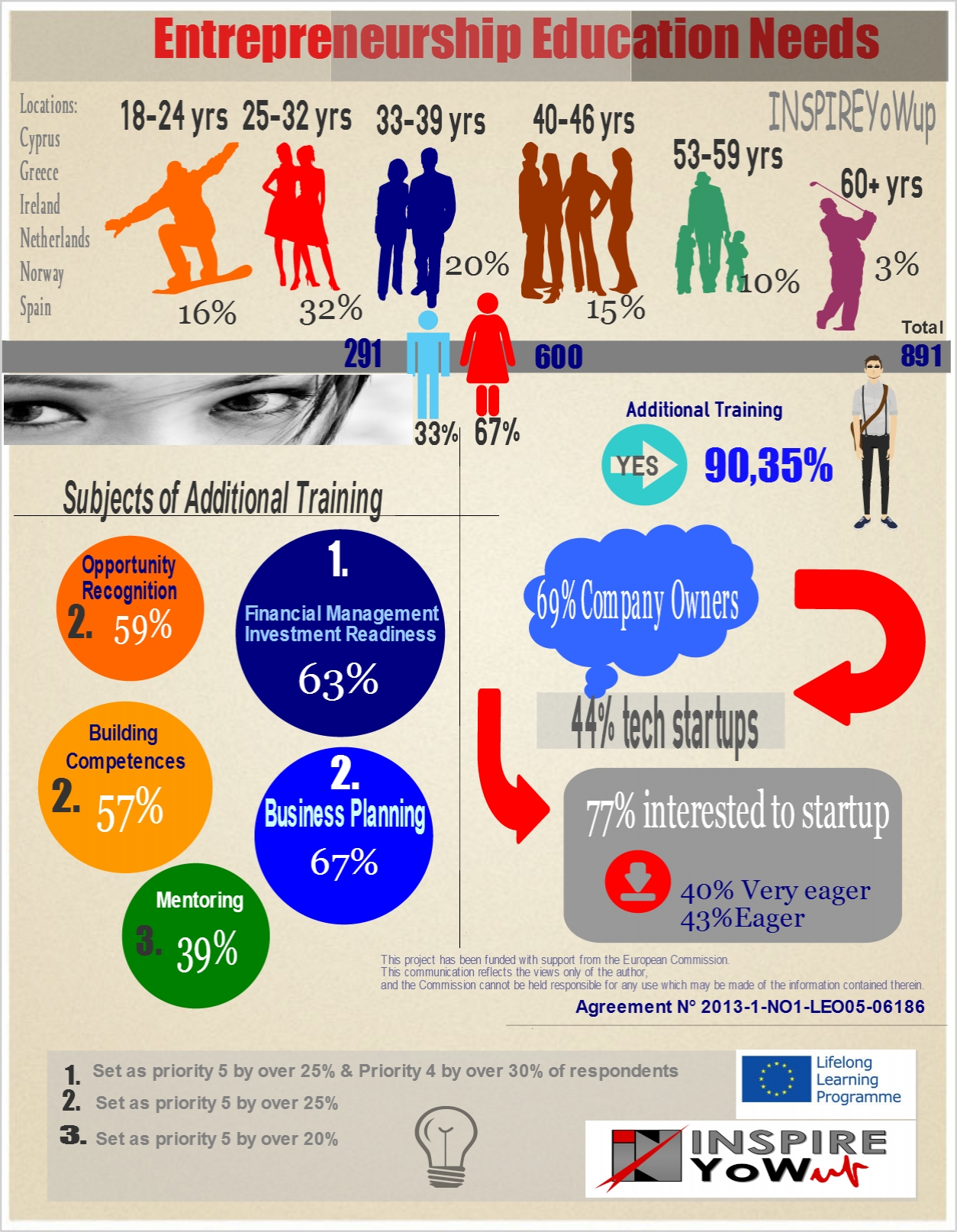 Entrepreneurship Education Needs

Locations:
Cyprus
Greece
Ireland
Netherlands
Norway
Spain

INSPIREYoWup

18-24 yrs 16%
25-32 yrs 32%
33-39 yrs 20%
40-46 yrs 15%
53-59 yrs 10%
60+ yrs 3%

291 600 Total 891

33% 67%

Additional Training
YES 90,35%

Subjects of Additional Training

Opportunity Recognition
2. 59%

1.
Financial Management Investment Readiness
63%

Building Competences
2. 57%

2.
Business Planning
67%

Mentoring
3. 39%

69% Company Owners

44% tech startups

77% interested to startup

40% Very eager
43%Eager

This project has been funded with support from the European Commission.
This communication reflects the views only of the author,
and the Commission cannot be held responsible for any use which may be made of the information contained therein.

Agreement N° 2013-1-NO1-LEO05-06186

1. Set as priority 5 by over 25% & Priority 4 by over 30% of respondents
2. Set as priority 5 by over 25%
3. Set as priority 5 by over 20%

Lifelong Learning Programme

INSPIRE YoWup